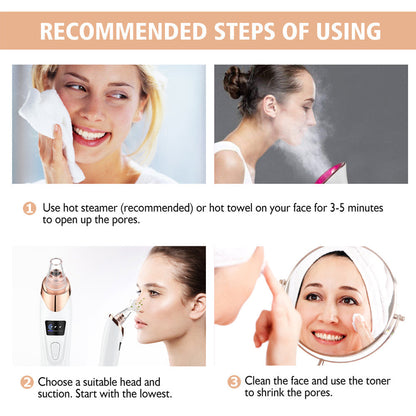 RECOMMENDED STEPS OF USING

1 Use hot steamer (recommended) or hot towel on your face for 3-5 minutes to open up the pores.

2 Choose a suitable head and suction. Start with the lowest.

3 Clean the face and use the toner to shrink the pores.